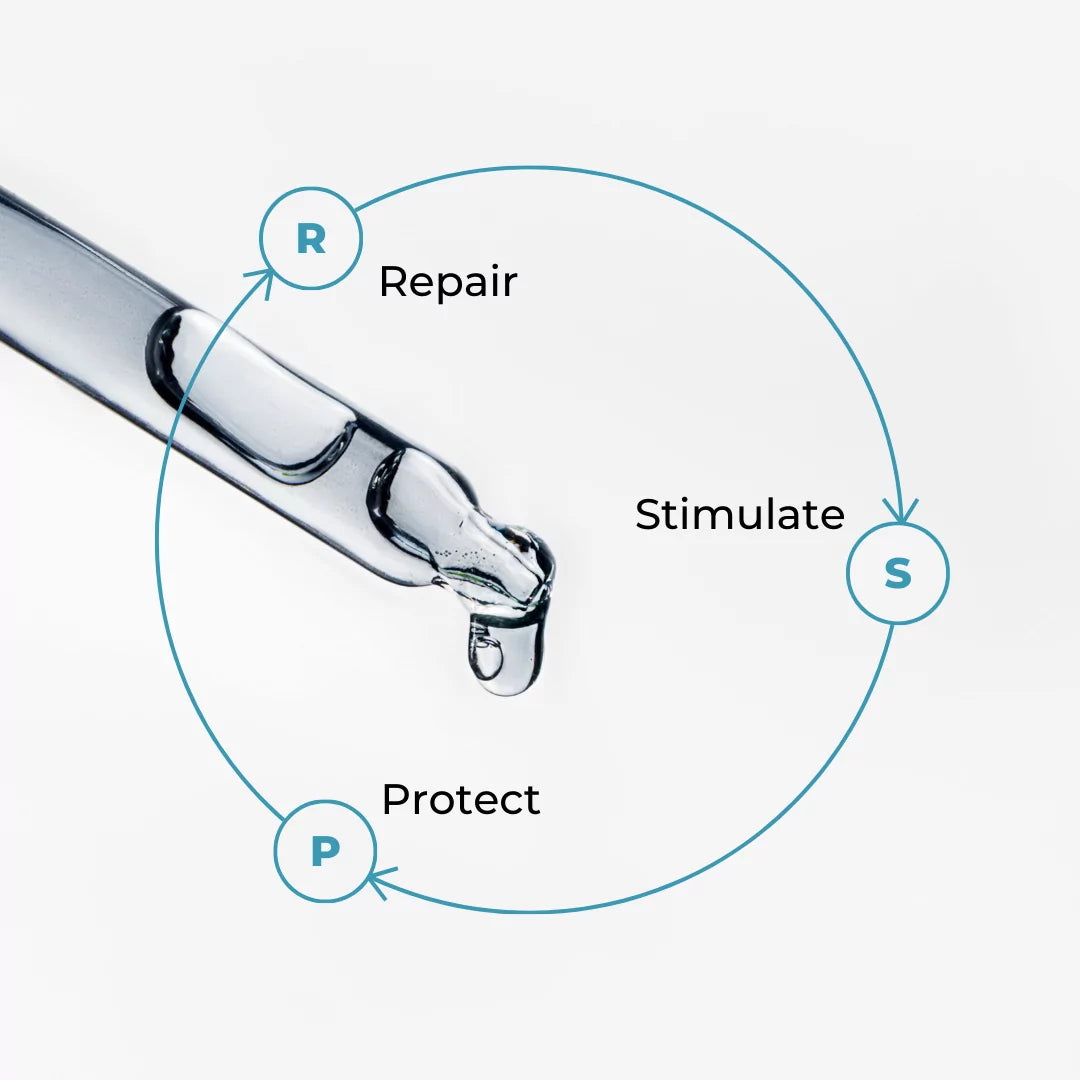 R
Repair

Stimulate
S

Protect
P